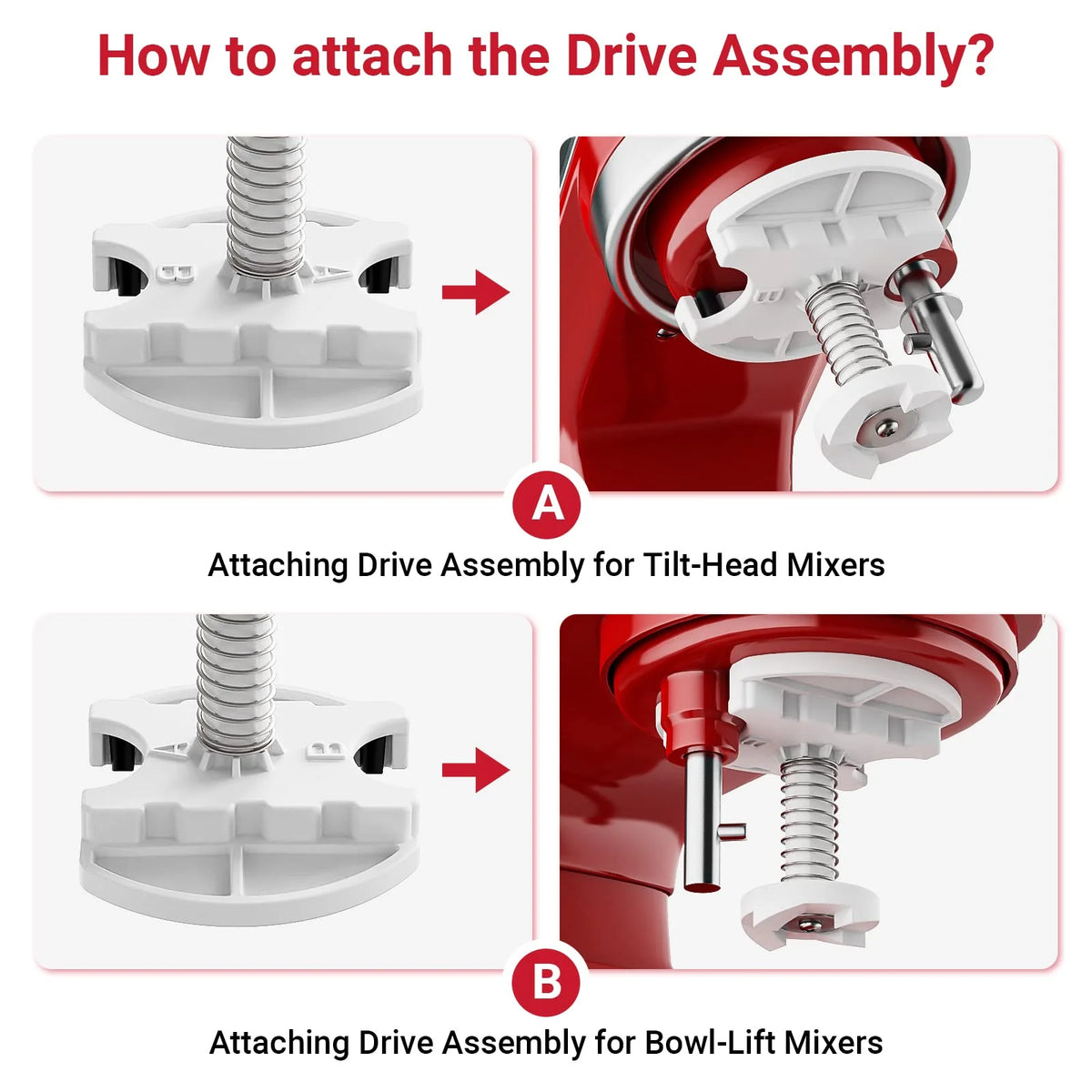 How to attach the Drive Assembly?

B A

A

Attaching Drive Assembly for Tilt-Head Mixers

A B

B

Attaching Drive Assembly for Bowl-Lift Mixers